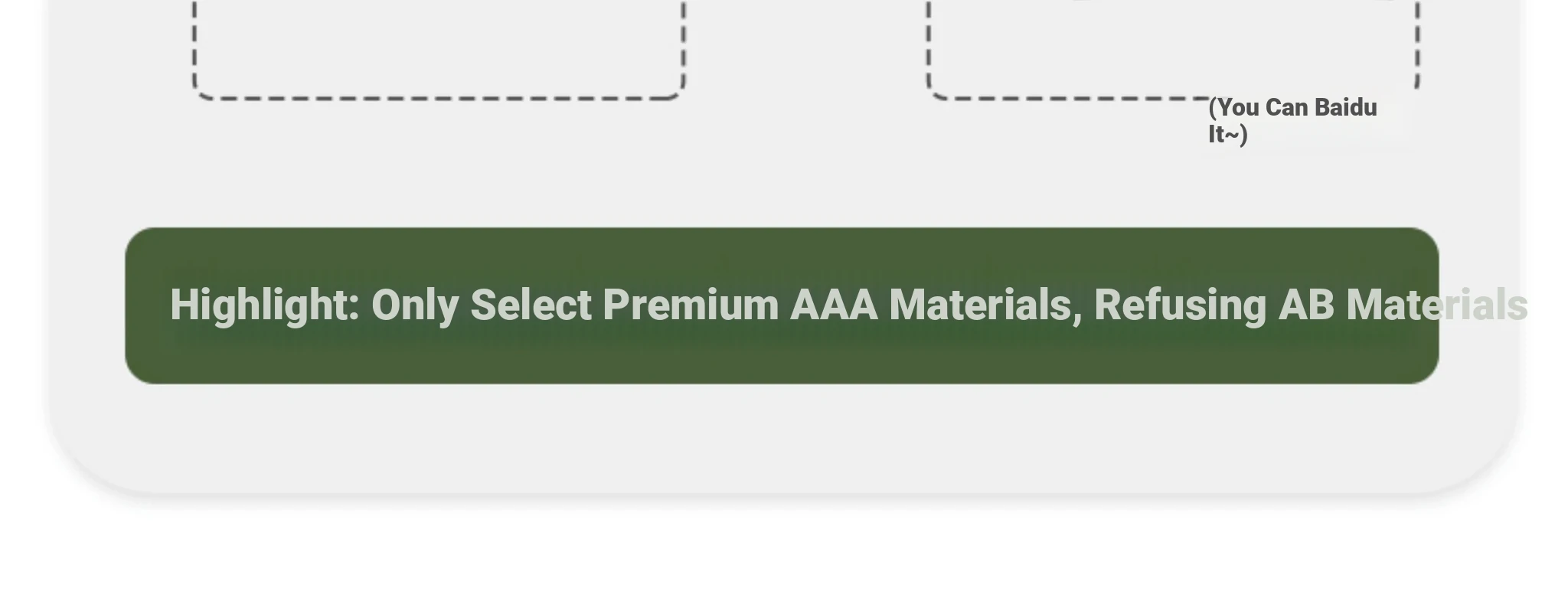 (You Can Baidu It~)

Highlight: Only Select Premium AAA Materials, Refusing AB Materials