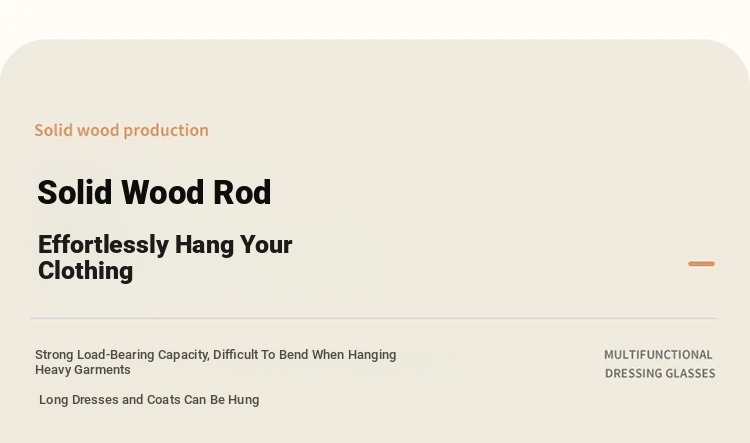 Solid wood production

Solid Wood Rod

Effortlessly Hang Your Clothing

Strong Load-Bearing Capacity, Difficult To Bend When Hanging Heavy Garments

Long Dresses and Coats Can Be Hung

MULTIFUNCTIONAL
DRESSING GLASSES