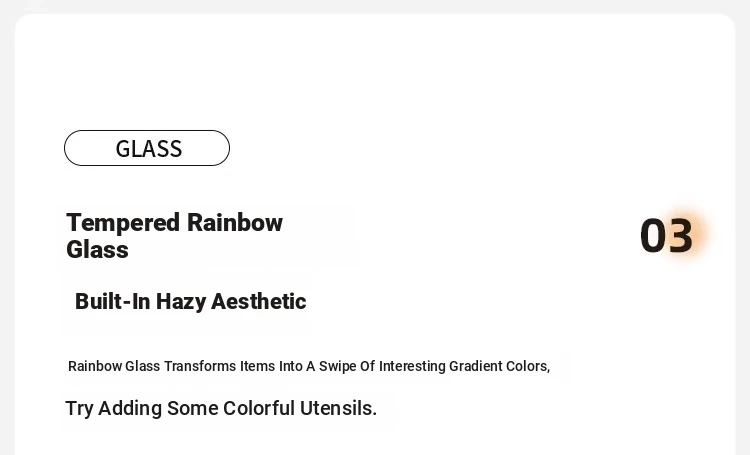 GLASS

Tempered Rainbow Glass

03

Built-In Hazy Aesthetic

Rainbow Glass Transforms Items Into A Swipe Of Interesting Gradient Colors,

Try Adding Some Colorful Utensils.