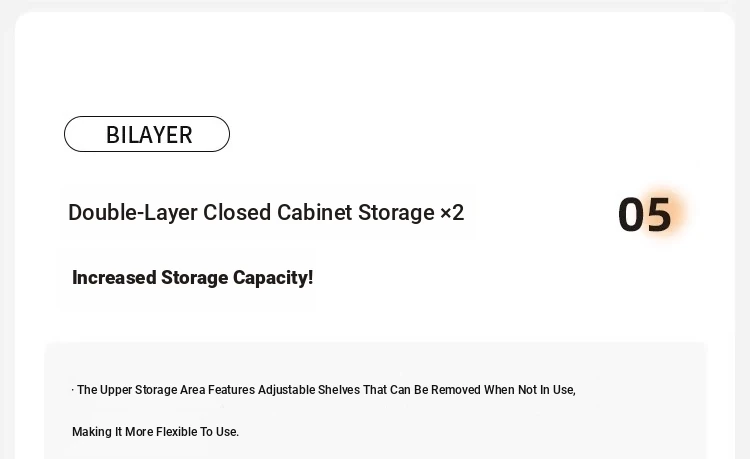 BILAYER

Double-Layer Closed Cabinet Storage ×2

05

Increased Storage Capacity!

· The Upper Storage Area Features Adjustable Shelves That Can Be Removed When Not In Use, Making It More Flexible To Use.