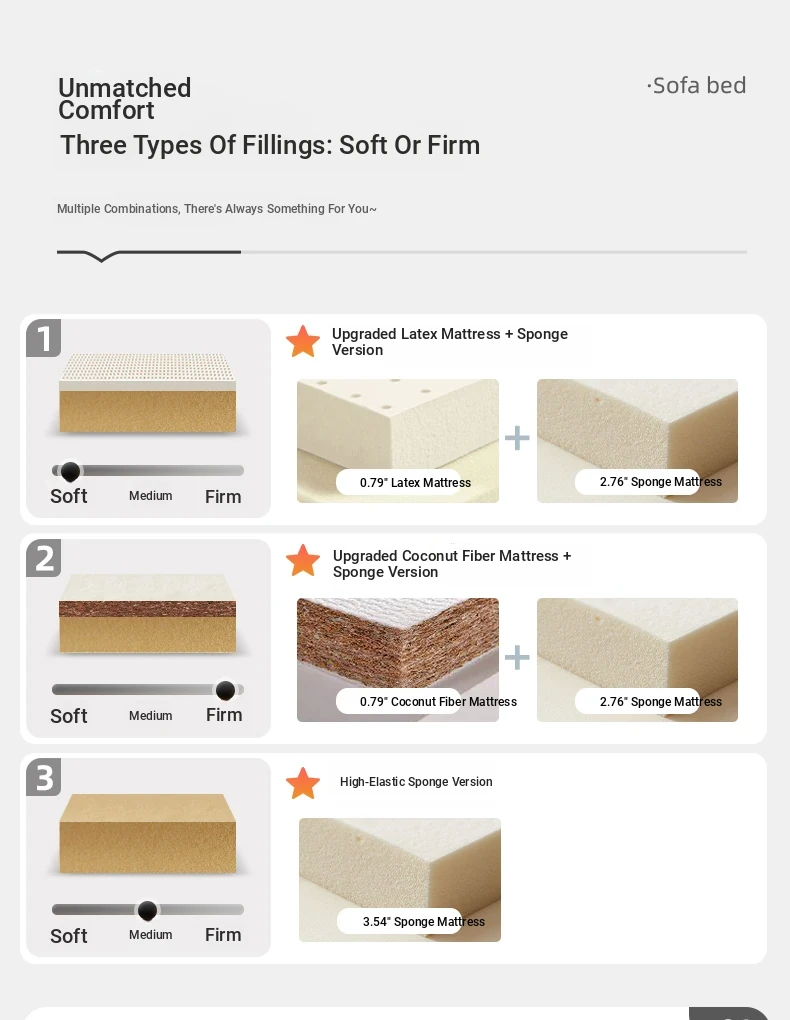 Unmatched Comfort

·Sofa bed

Three Types Of Fillings: Soft Or Firm

Multiple Combinations, There's Always Something For You~

1

Soft Medium Firm

Upgraded Latex Mattress + Sponge Version

0.79" Latex Mattress

+

2.76" Sponge Mattress

2

Soft Medium Firm

Upgraded Coconut Fiber Mattress + Sponge Version

0.79" Coconut Fiber Mattress

+

2.76" Sponge Mattress

3

Soft Medium Firm

High-Elastic Sponge Version

3.54" Sponge Mattress