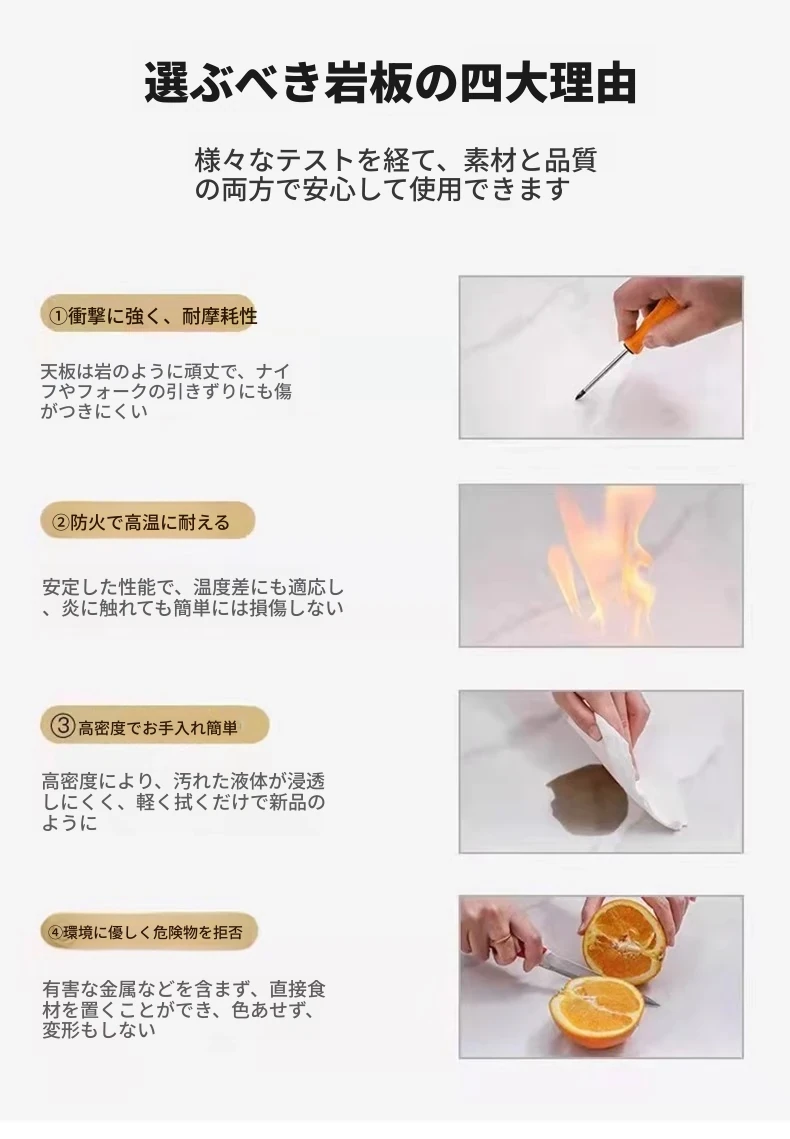 選ぶべき岩板の四大理由

様々なテストを経て、素材と品質の両方で安心して使用できます

①衝撃に強く、耐摩耗性

天板は岩のように頑丈で、ナイフやフォークの引きずりにも傷がつきにくい

②防火で高温に耐える

安定した性能で、温度差にも適応し、炎に触れても簡単には損傷しない

③高密度でお手入れ簡単

高密度により、汚れた液体が浸透しにくく、軽く拭くだけで新品のように

④環境に優しく危険物を拒否

有害な金属などを含まず、直接食材を置くことができ、色あせず、変形もしない