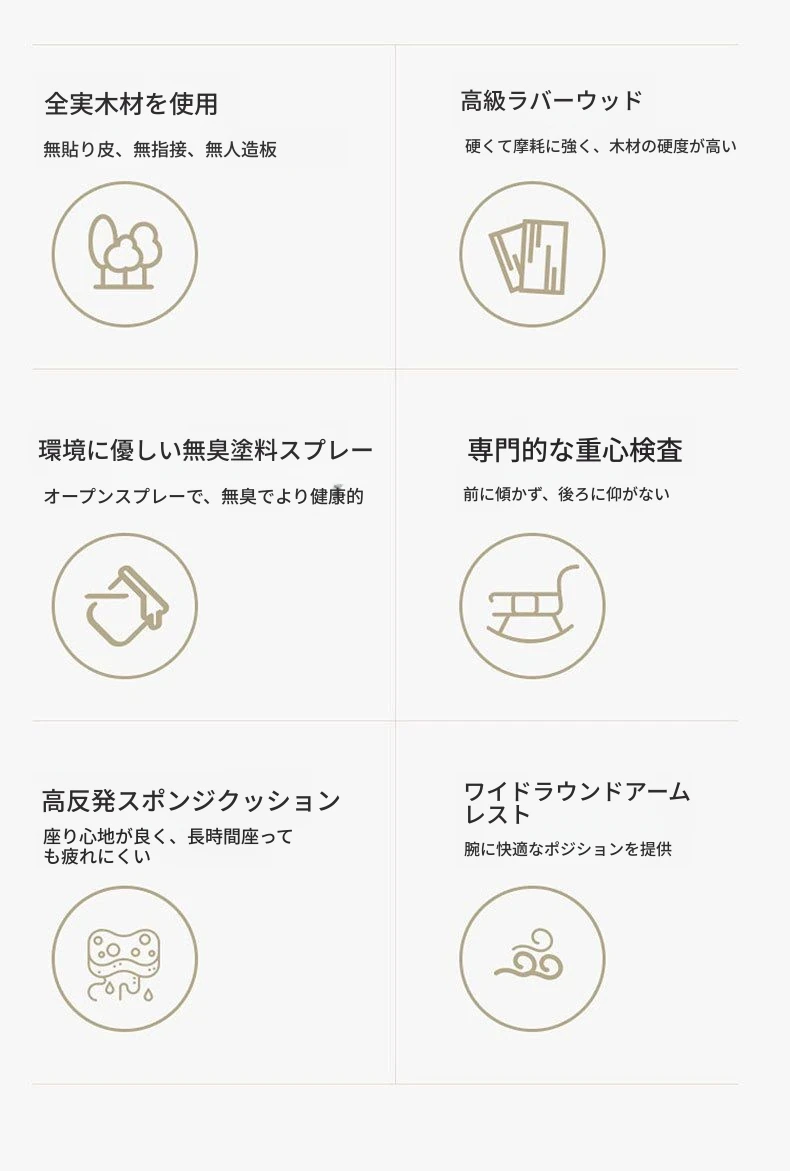 全実木材を使用

無貼り皮、無指接、無人造板

高級ラバーウッド

硬くて摩耗に強く、木材の硬度が高い

環境に優しい無臭塗料スプレー

オープンスプレーで、無臭でより健康的

専門的な重心検査

前に傾かず、後ろに仰がない

高反発スポンジクッション

座り心地が良く、長時間座っても疲れにくい

ワイドラウンドアームレスト

腕に快適なポジションを提供