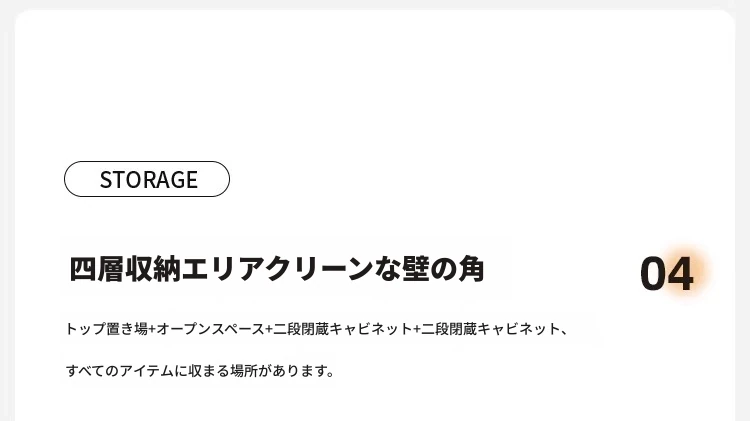 STORAGE

四層収納エリアクリーンな壁の角

04

トップ置き場+オープンスペース+二段閉蔵キャビネット+二段閉蔵キャビネット、

すべてのアイテムに収まる場所があります。