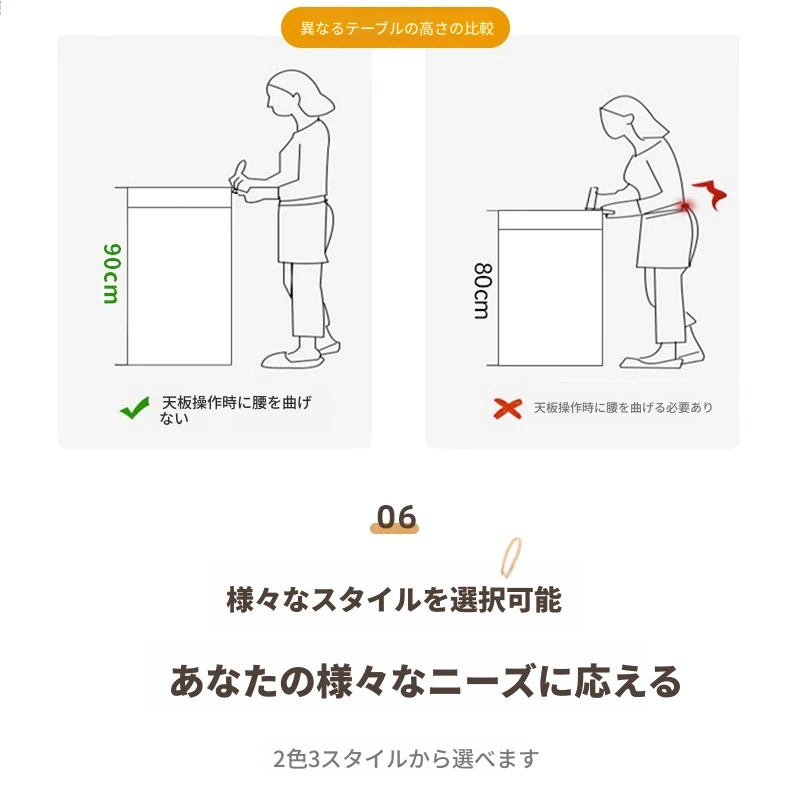 異なるテーブルの高さの比較

90cm

天板操作時に腰を曲げない

80cm

天板操作時に腰を曲げる必要あり

06

様々なスタイルを選択可能

あなたの様々なニーズに応える

2色3スタイルから選べます